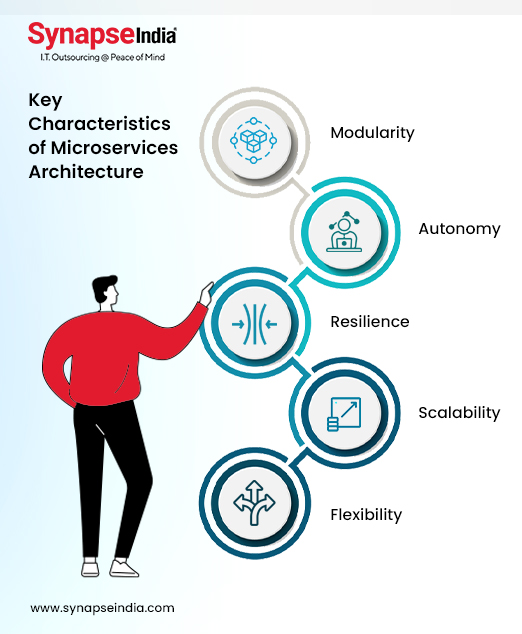 SynapseIndia®
I.T. Outsourcing @ Peace of Mind

Key Characteristics of Microservices Architecture

Modularity

Autonomy

Resilience

Scalability

Flexibility

www.synapseindia.com